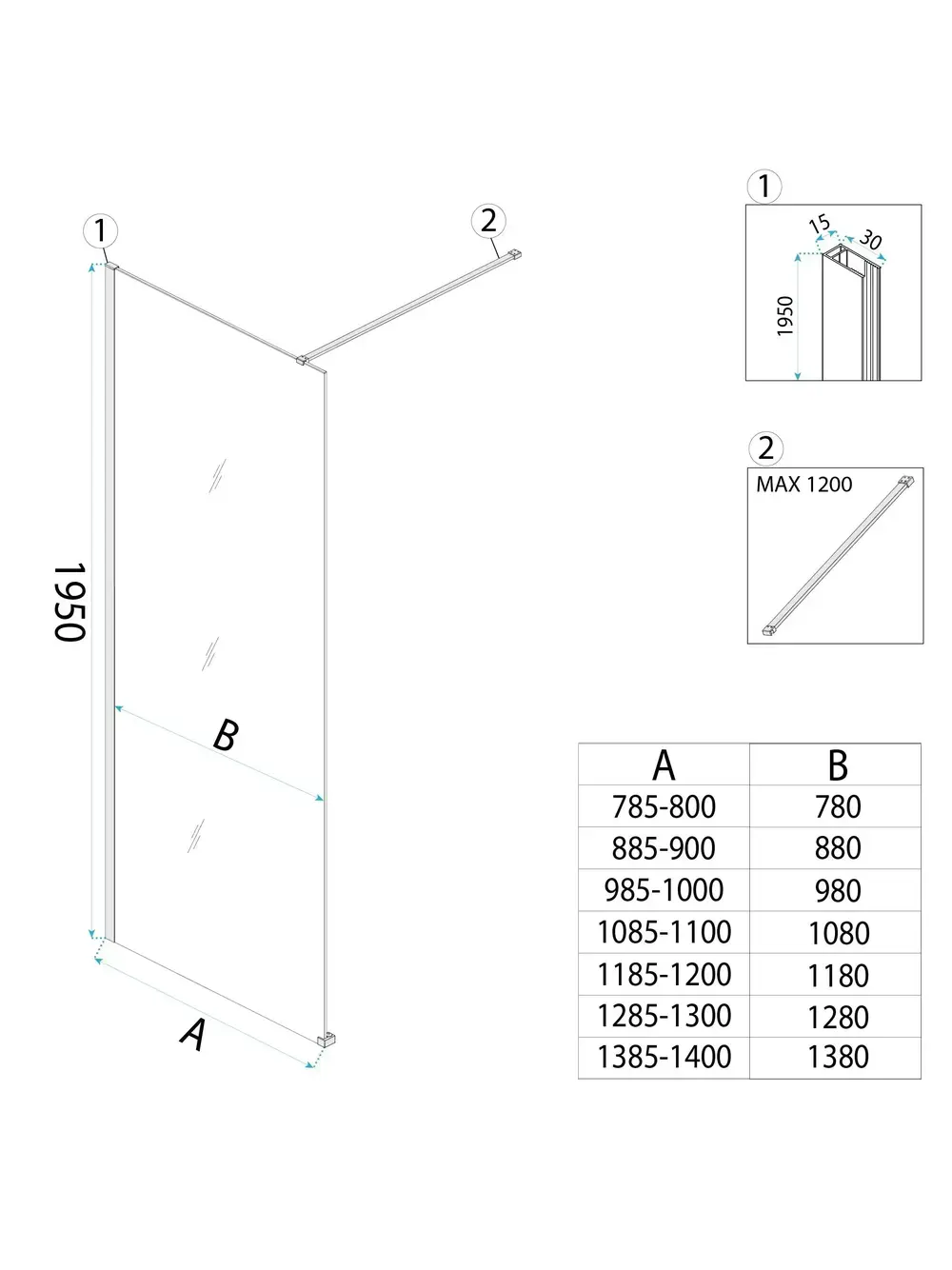 1

2

1950

B

A

1

15

30

1950

2

MAX 1200

| A | B |
|---|---|
| 785-800 | 780 |
| 885-900 | 880 |
| 985-1000 | 980 |
| 1085-1100 | 1080 |
| 1185-1200 | 1180 |
| 1285-1300 | 1280 |
| 1385-1400 | 1380 |