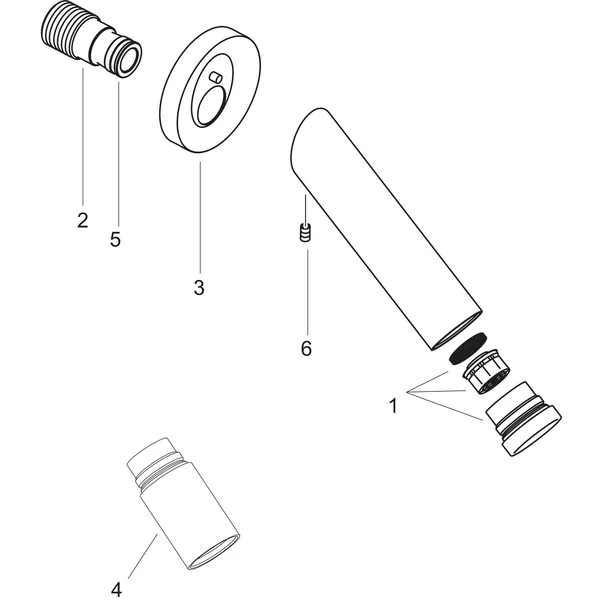 2
5
3
6
1
4